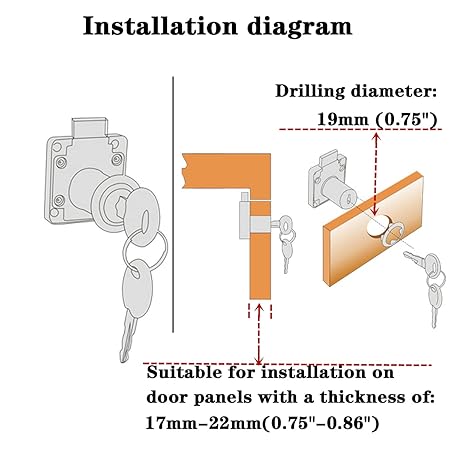 Installation diagram

Drilling diameter:
19mm (0.75")

Suitable for installation on door panels with a thickness of: 17mm-22mm(0.75"-0.86")